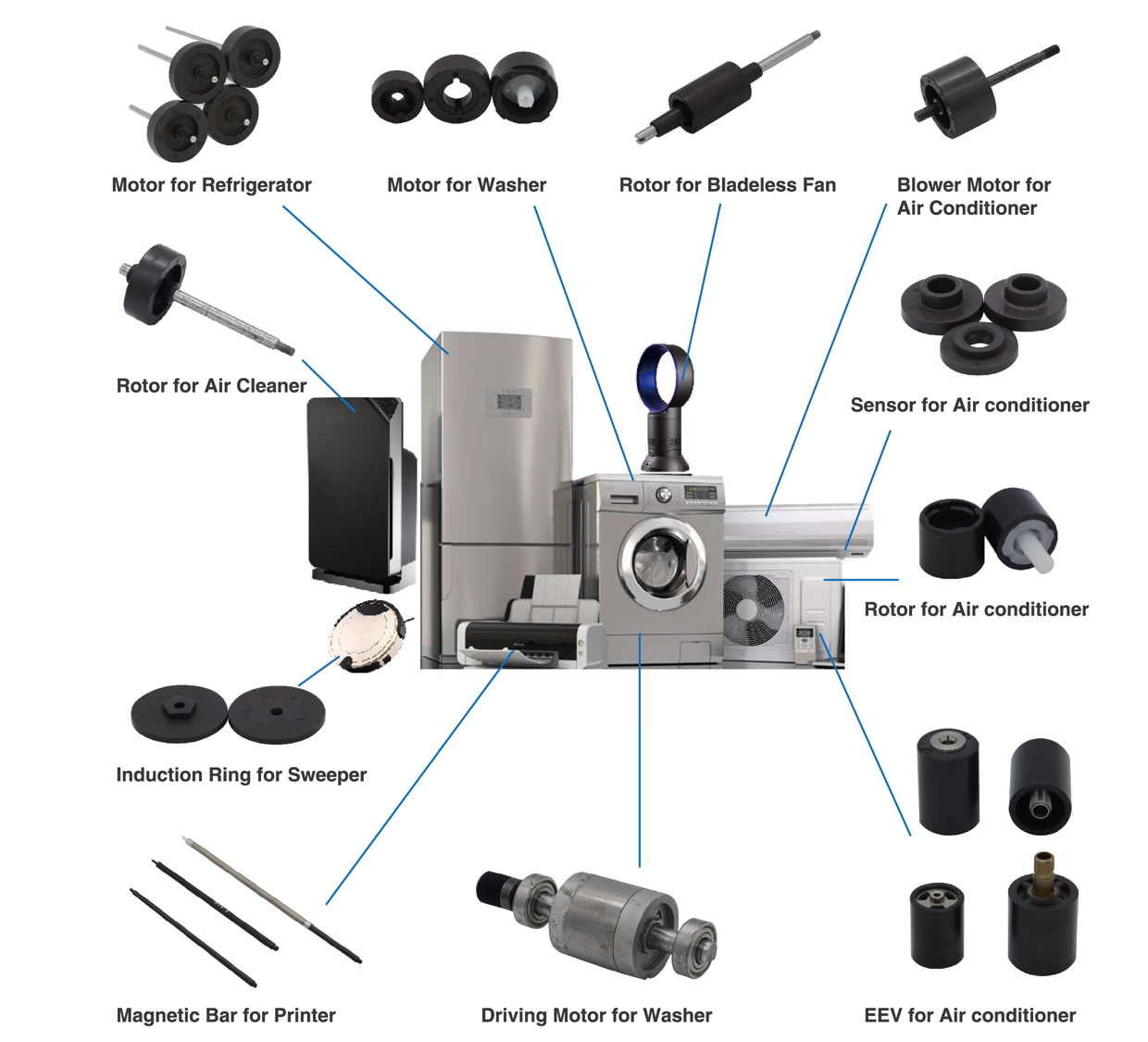 Motor for Refrigerator

Motor for Washer

Rotor for Bladeless Fan

Blower Motor for Air Conditioner

Rotor for Air Cleaner

Sensor for Air conditioner

Rotor for Air conditioner

Induction Ring for Sweeper

Magnetic Bar for Printer

Driving Motor for Washer

EEV for Air conditioner